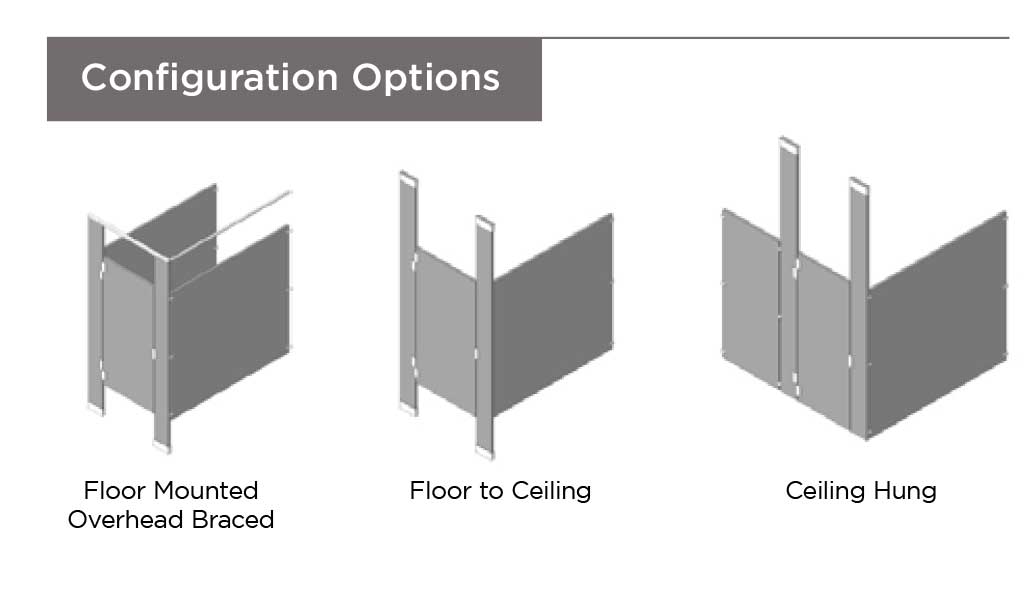 Configuration Options

Floor Mounted Overhead Braced

Floor to Ceiling

Ceiling Hung